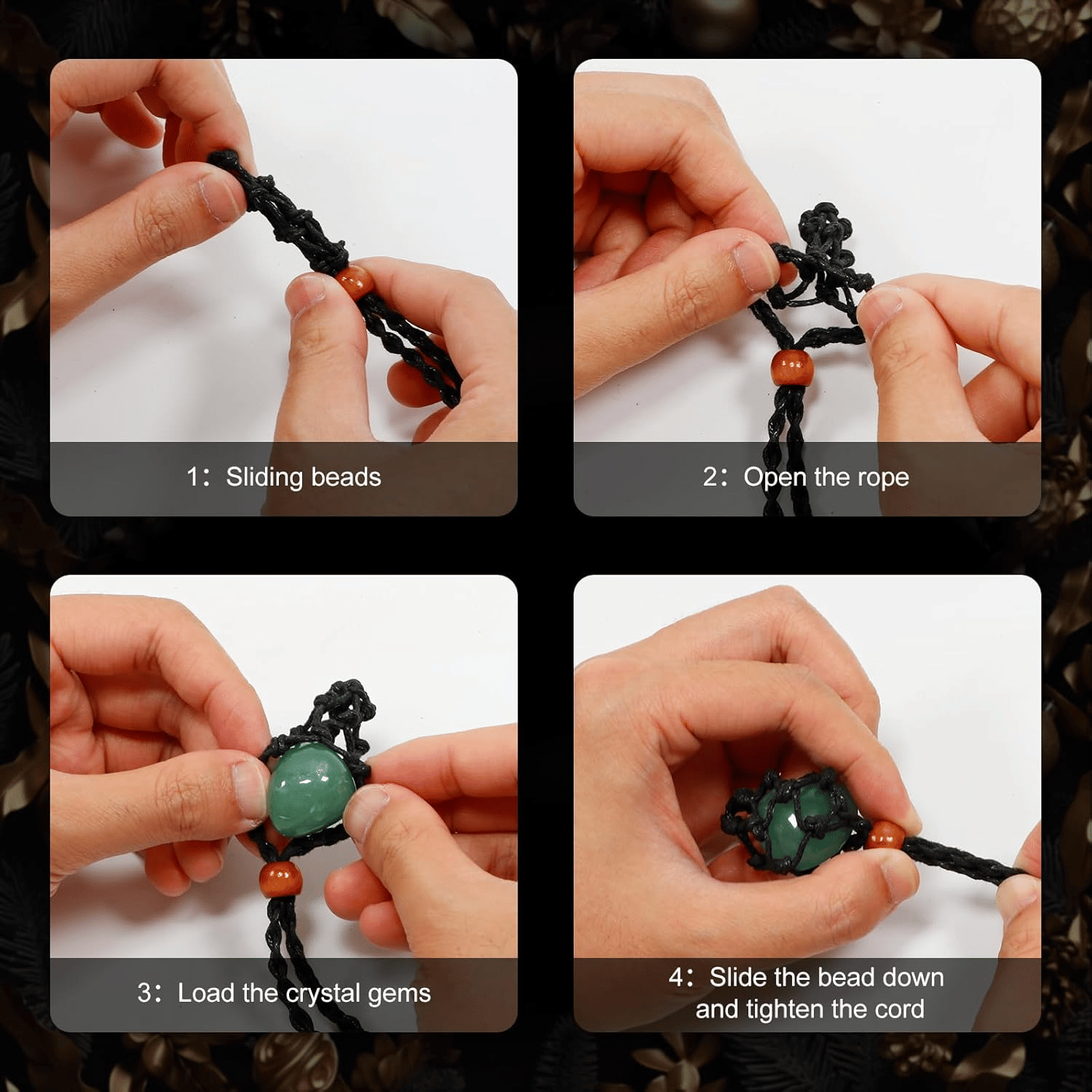 1: Sliding beads

2: Open the rope

3: Load the crystal gems

4: Slide the bead down and tighten the cord